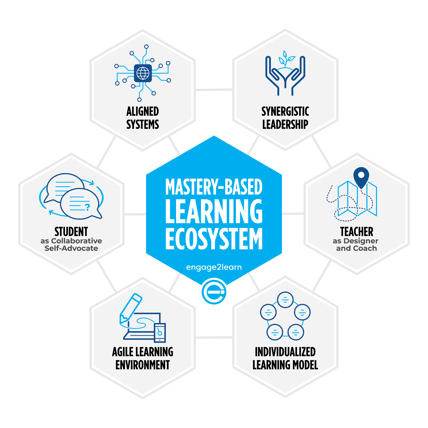 ALIGNED SYSTEMS

SYNERGISTIC LEADERSHIP

STUDENT
as Collaborative Self-Advocate

MASTERY-BASED LEARNING ECOSYSTEM

engage2learn

TEACHER
as Designer and Coach

AGILE LEARNING ENVIRONMENT

INDIVIDUALIZED LEARNING MODEL